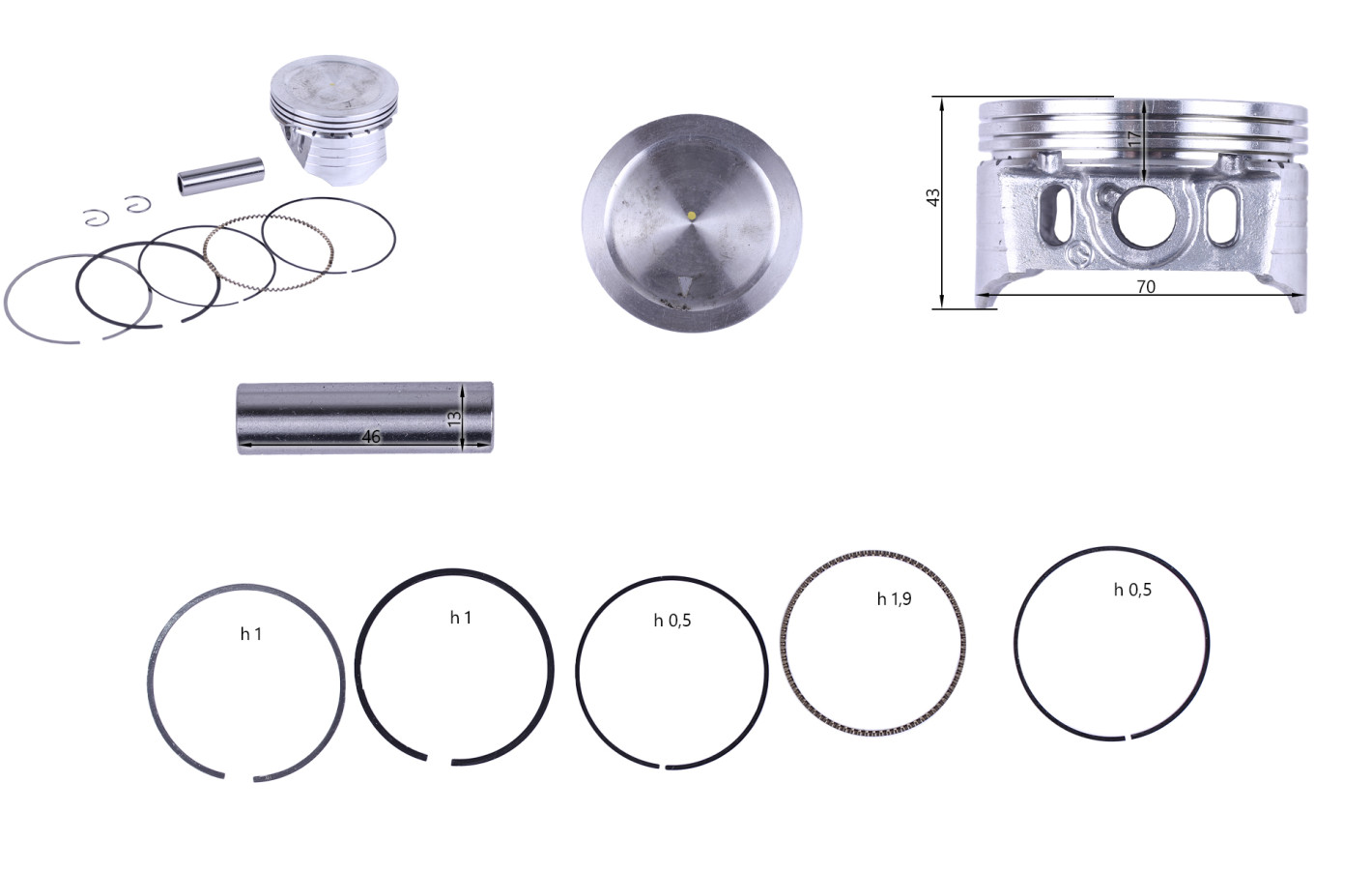 43
17
70
46
13
h 1
h 1
h 0,5
h 1,9
h 0,5